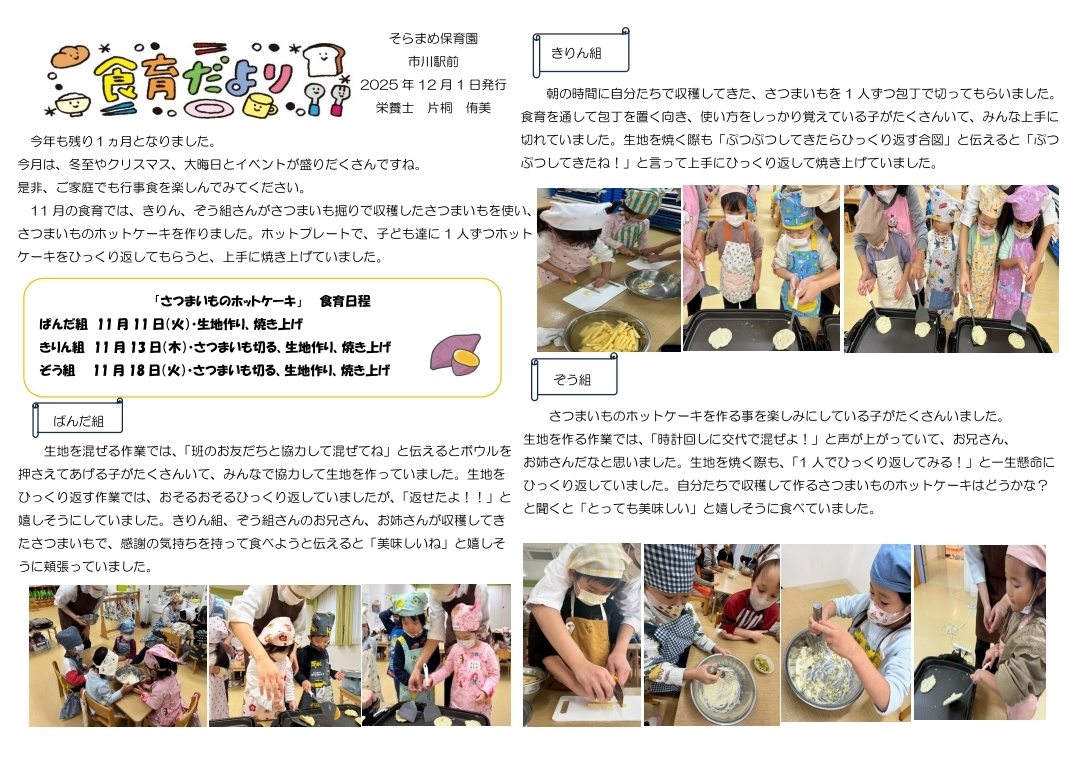 食育だより

そらまめ保育園
市川駅前
2025年12月1日発行
栄養士　片桐　侑美

今年も残り1ヵ月となりました。
今月は、冬至やクリスマス、大晦日とイベントが盛りだくさんですね。
是非、ご家庭でも行事食を楽しんでみてください。
11月の食育では、きりん、ぞう組さんがさつまいも掘りで収穫したさつまいもを使い、さつまいものホットケーキを作りました。ホットプレートで、子ども達に1人ずつホットケーキをひっくり返してもらうと、上手に焼き上げていました。

「さつまいものホットケーキ」　食育日程
ぱんだ組　11月11日(火)・生地作り、焼き上げ
きりん組　11月13日(木)・さつまいも切る、生地作り、焼き上げ
ぞう組　11月18日(火)・さつまいも切る、生地作り、焼き上げ

ぱんだ組

生地を混ぜる作業では、「班のお友だちと協力して混ぜてね」と伝えるとボウルを押さえてあげる子がたくさんいて、みんなで協力して生地を作っていました。生地をひっくり返す作業では、おそるおそるひっくり返していましたが、「返せたよ！！」と嬉しそうにしていました。きりん組、ぞう組さんのお兄さん、お姉さんが収穫してきたさつまいもで、感謝の気持ちを持って食べようと伝えると「美味しいね」と嬉しそうに頬張っていました。

きりん組

朝の時間に自分たちで収穫してきた、さつまいもを1人ずつ包丁で切ってもらいました。食育を通して包丁を置く向き、使い方をしっかり覚えている子がたくさんいて、みんな上手に切れていました。生地を焼く際も「ぷつぷつしてきたらひっくり返す合図」と伝えると「ぷつぷつしてきたね！」と言って上手にひっくり返して焼き上げていました。

ぞう組

さつまいものホットケーキを作る事を楽しみにしている子がたくさんいました。
生地を作る作業では、「時計回しに交代で混ぜよ！」と声が上がっていて、お兄さん、お姉さんだなと思いました。生地を焼く際も、「1人でひっくり返してみる！」と一生懸命にひっくり返していました。自分たちで収穫して作るさつまいものホットケーキはどうかな？と聞くと「とっても美味しい」と嬉しそうに食べていました。